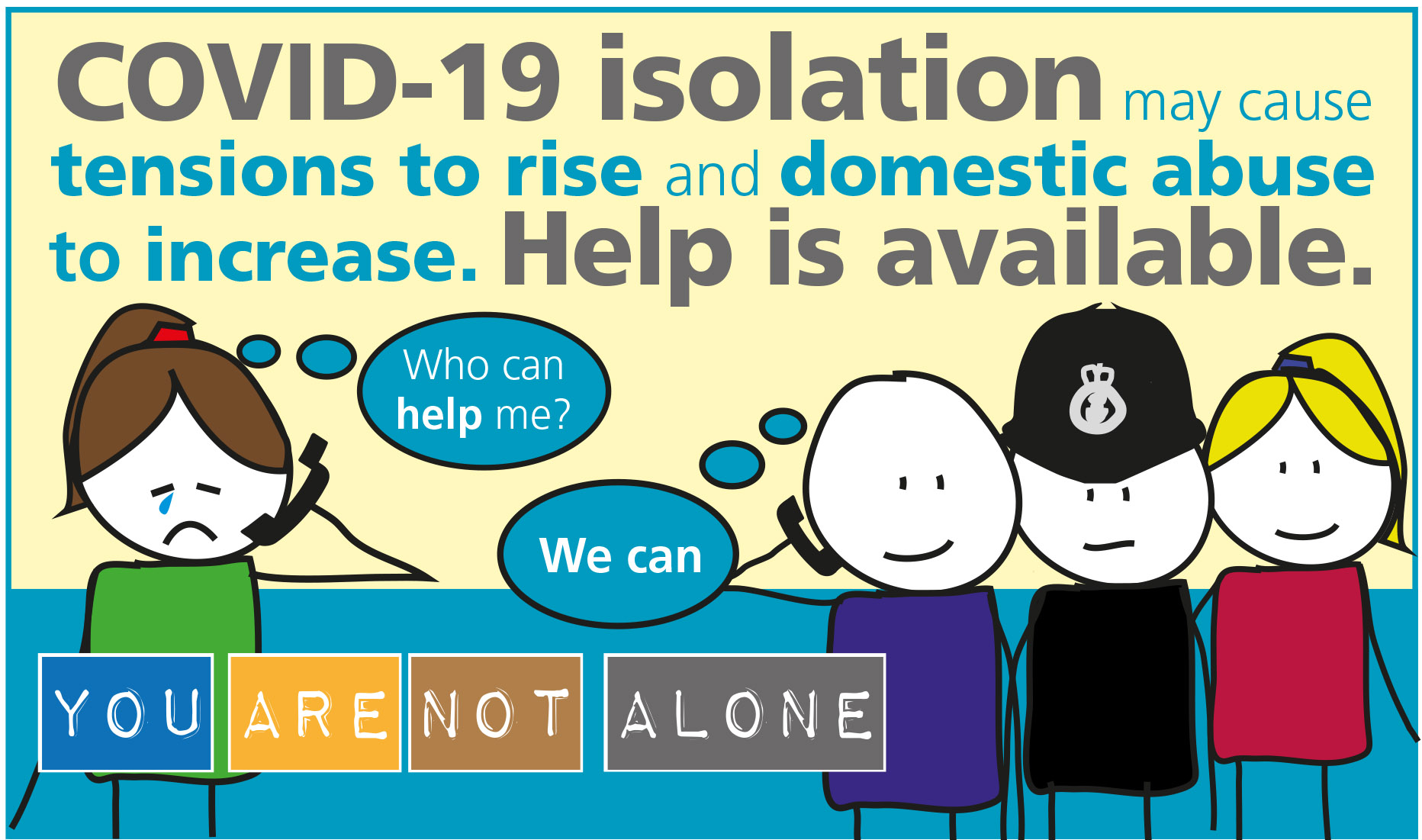 COVID-19 isolation may cause tensions to rise and domestic abuse to increase. Help is available.

Who can help me?

We can

YOU ARE NOT ALONE